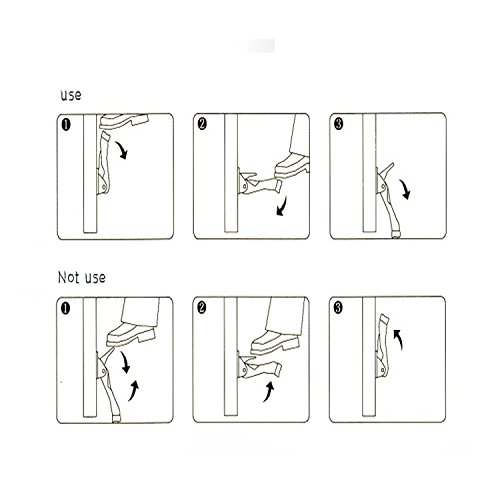 use

1

2

3

Not use

1

2

3