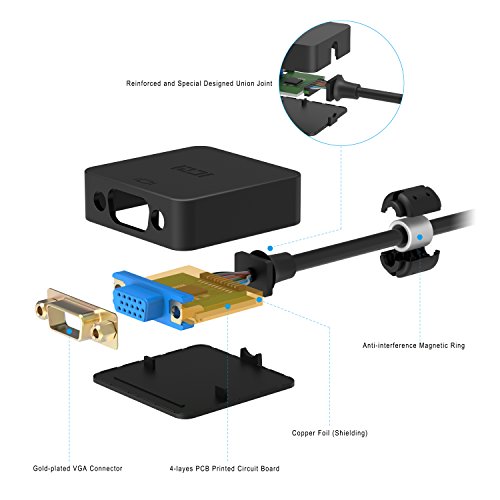 Reinforced and Special Designed Union Joint

Anti-interference Magnetic Ring

Copper Foil (Shielding)

Gold-plated VGA Connector

4-layes PCB Printed Circuit Board