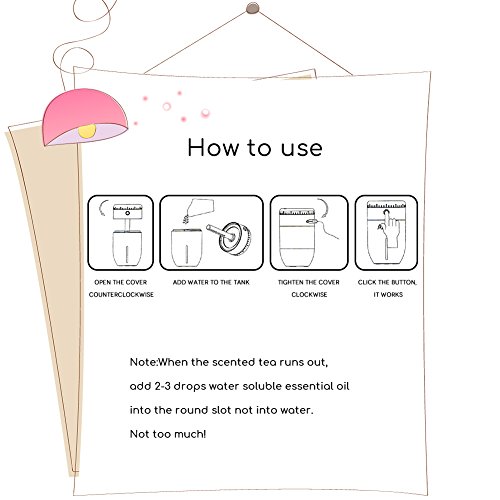 How to use

OPEN THE COVER COUNTERCLOCKWISE

ADD WATER TO THE TANK

TIGHTEN THE COVER CLOCKWISE

CLICK THE BUTTON, IT WORKS

Note:When the scented tea runs out, add 2-3 drops water soluble essential oil into the round slot not into water. Not too much!