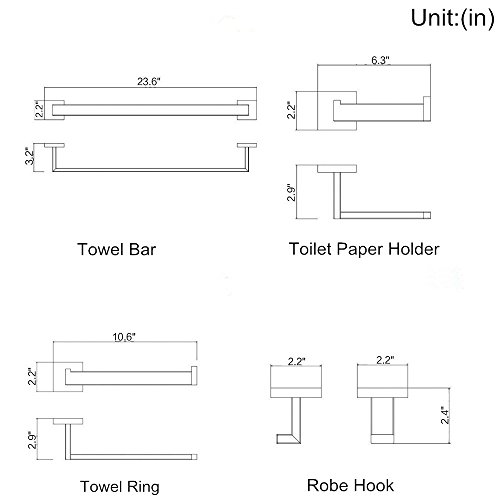 Unit:(in)

23.6"

2.2"

3.2"

Towel Bar

6.3"

2.2"

2.9"

Toilet Paper Holder

10.6"

2.2"

2.9"

Towel Ring

2.2"

2.2"

2.4"

Robe Hook