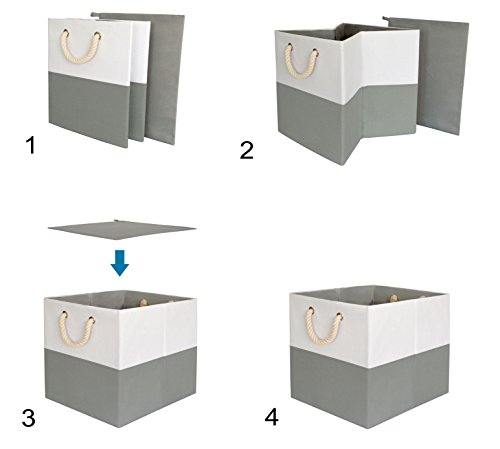 1

2

3

4