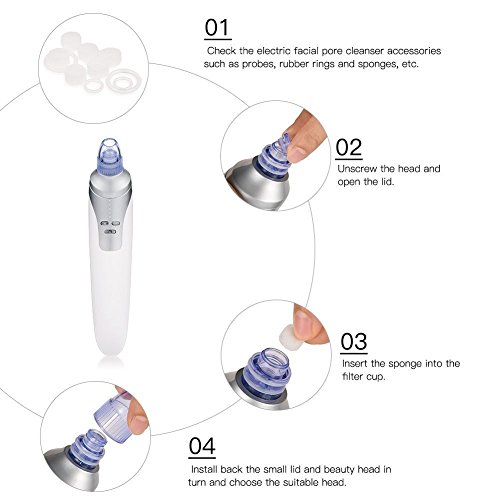 01

Check the electric facial pore cleanser accessories such as probes, rubber rings and sponges, etc.

02

Unscrew the head and open the lid.

03

Insert the sponge into the filter cup.

04

Install back the small lid and beauty head in turn and choose the suitable head.