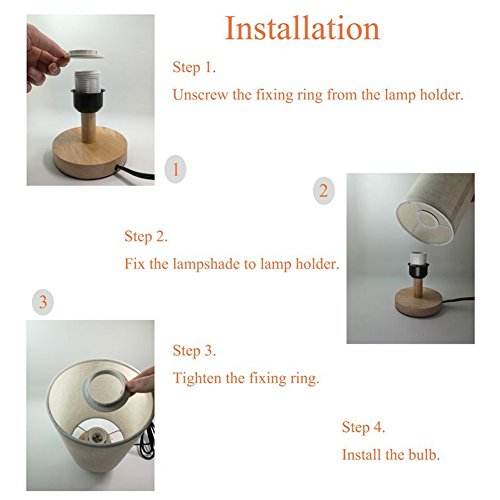 Installation

Step 1.
Unscrew the fixing ring from the lamp holder.

1

2

Step 2.
Fix the lampshade to lamp holder.

3

Step 3.
Tighten the fixing ring.

Step 4.
Install the bulb.