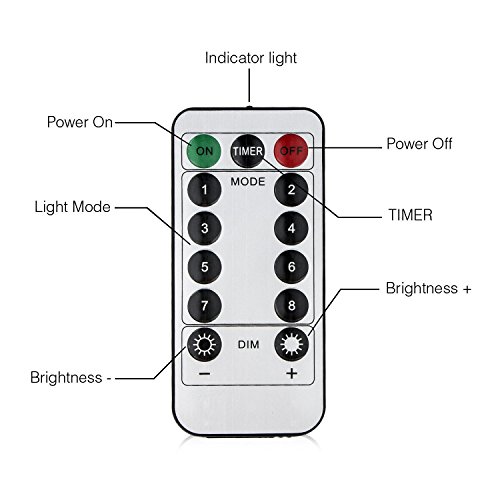 Indicator light

Power On

ON

TIMER

OFF

Power Off

MODE

1

2

Light Mode

TIMER

3

4

5

6

Brightness +

7

8

DIM

Brightness -

−

+