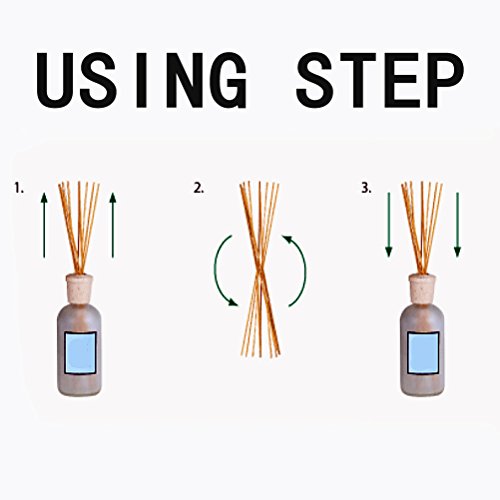 USING STEP

1.

2.

3.