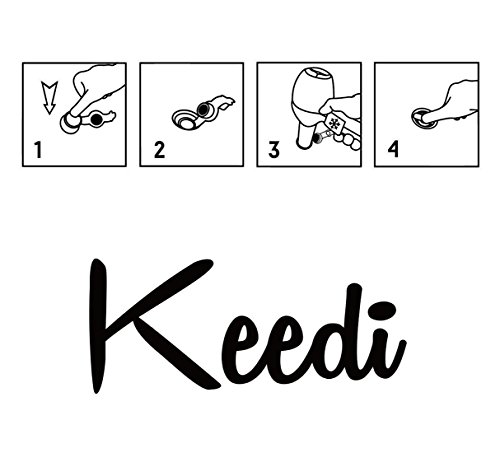 1

2

3

4

Keedi