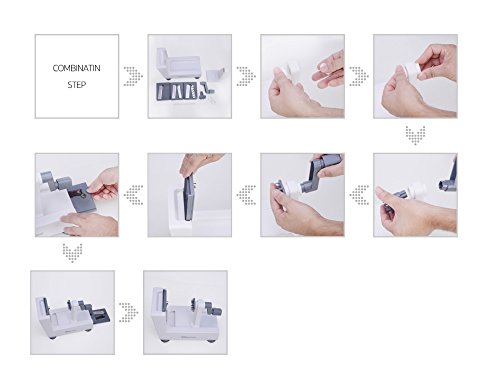 COMBINATIN
STEP