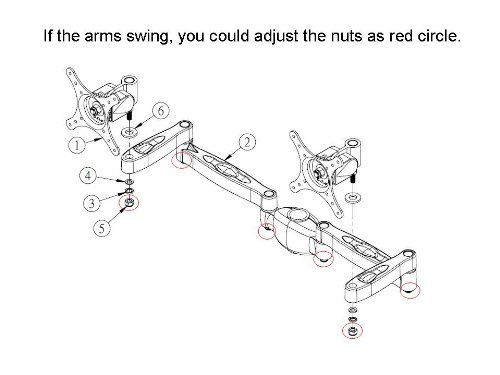 If the arms swing, you could adjust the nuts as red circle.

6
1
2
4
3
5