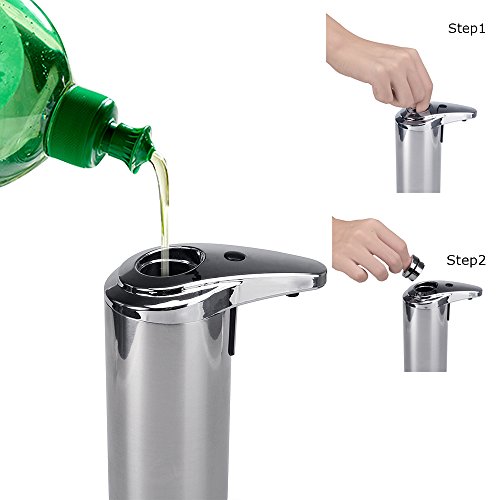 Step1

Step2