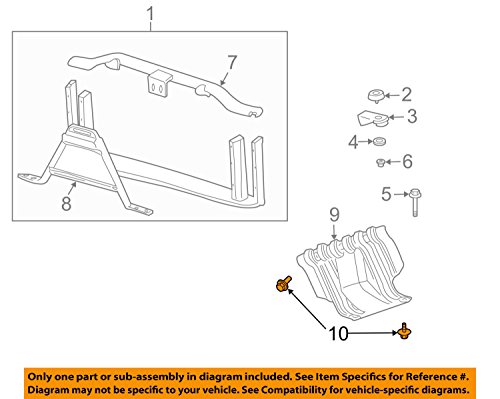 1

7

2

3

4

6

5

8

9

10

Only one part or sub-assembly in diagram included. See Item Specifics for Reference #.
Diagram may not be specific to your vehicle. See Compatibility for vehicle-specific diagrams.