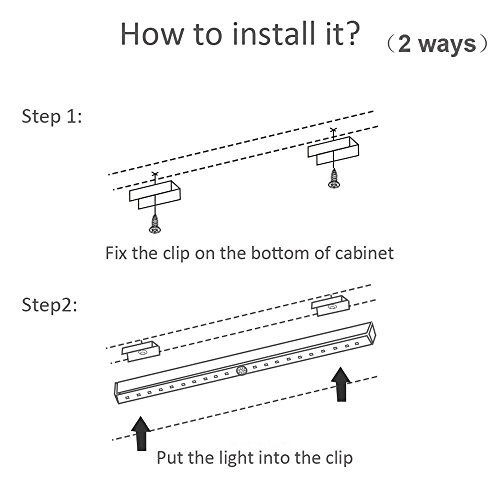 How to install it? （2 ways）

Step 1:

Fix the clip on the bottom of cabinet

Step2:

Put the light into the clip