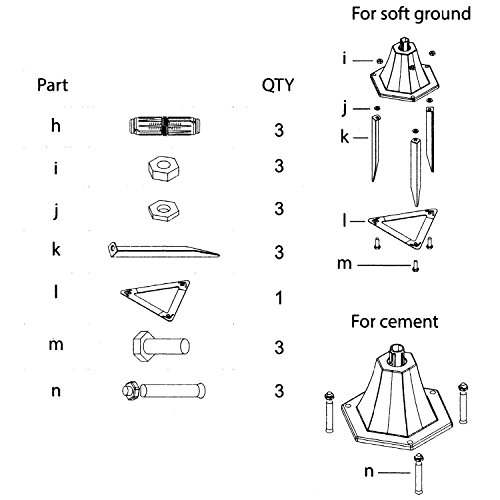 | Part | QTY |
|---|---|
| h | 3 |
| i | 3 |
| j | 3 |
| k | 3 |
| l | 1 |
| m | 3 |
| n | 3 |

For soft ground

i
j
k
l
m

For cement

n