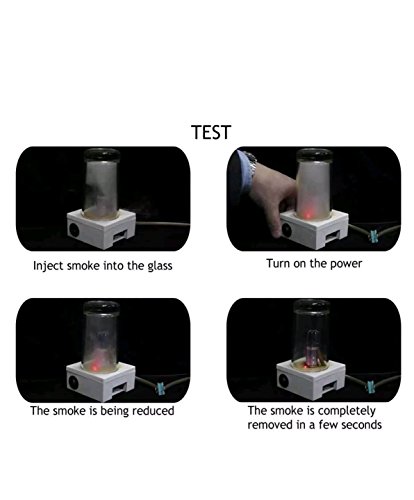 TEST

Inject smoke into the glass

Turn on the power

The smoke is being reduced

The smoke is completely removed in a few seconds