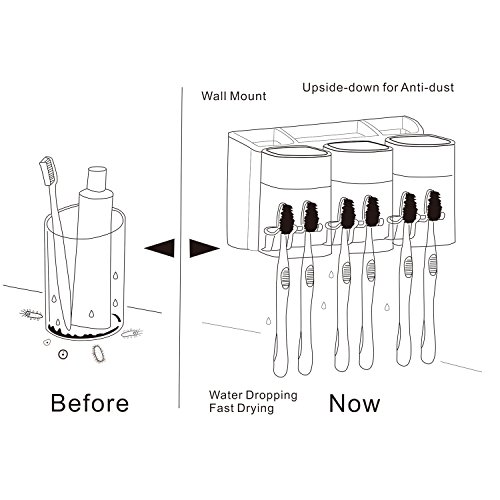 Wall Mount

Upside-down for Anti-dust

Before

Water Dropping
Fast Drying

Now