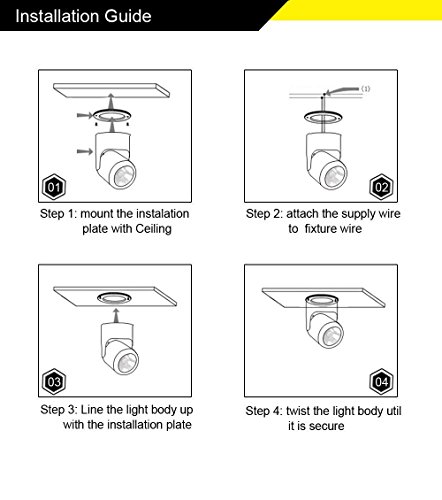 Installation Guide

01

Step 1: mount the instalation plate with Ceiling

(1)

02

Step 2: attach the supply wire to fixture wire

03

Step 3: Line the light body up with the installation plate

04

Step 4: twist the light body util it is secure