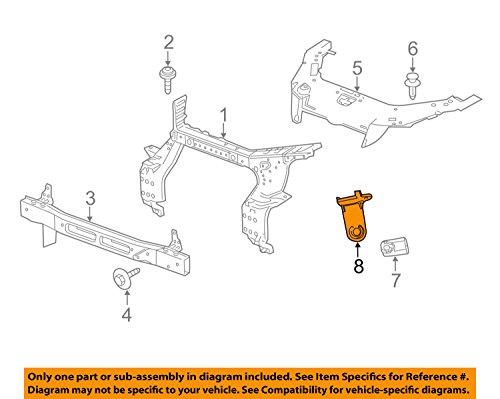 2

6

5

1

3

8

7

4

Only one part or sub-assembly in diagram included. See Item Specifics for Reference #. Diagram may not be specific to your vehicle. See Compatibility for vehicle-specific diagrams.