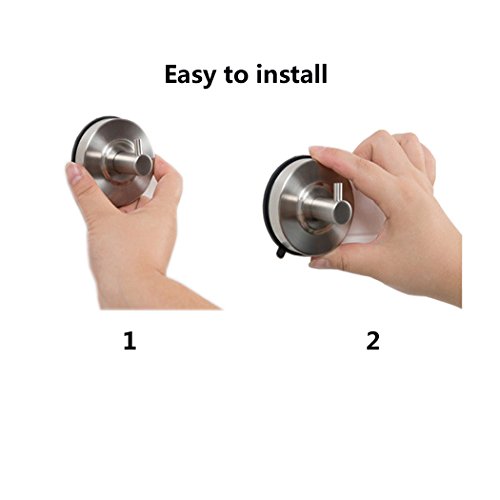 Easy to install

1

2