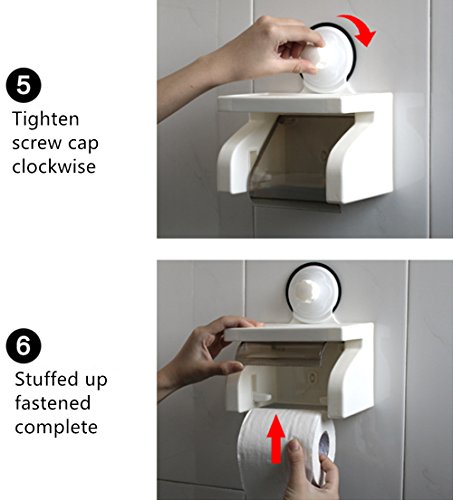 5
Tighten screw cap clockwise

6
Stuffed up fastened complete