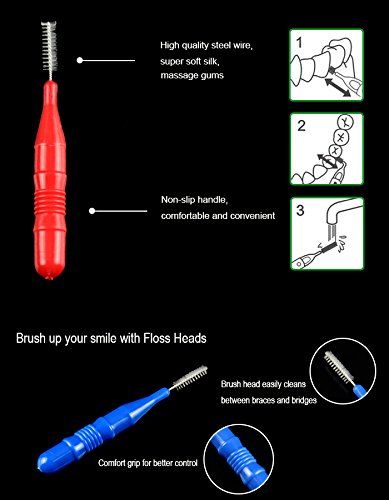 High quality steel wire, super soft silk, massage gums

1

2

Non-slip handle, comfortable and convenient

3

Brush up your smile with Floss Heads

Brush head easily cleans between braces and bridges

Comfort grip for better control