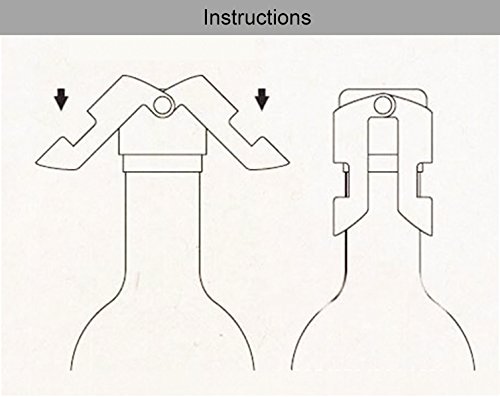 Instructions