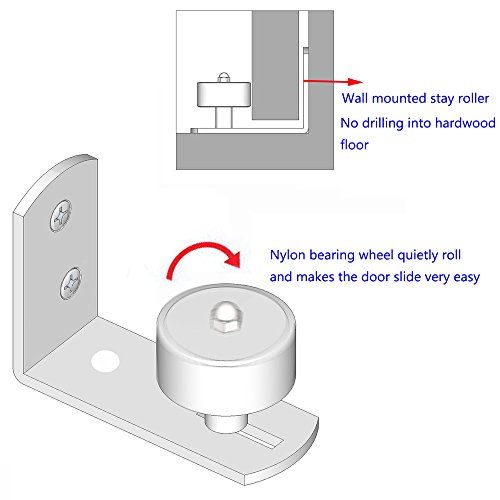 Wall mounted stay roller
No drilling into hardwood floor

Nylon bearing wheel quietly roll and makes the door slide very easy