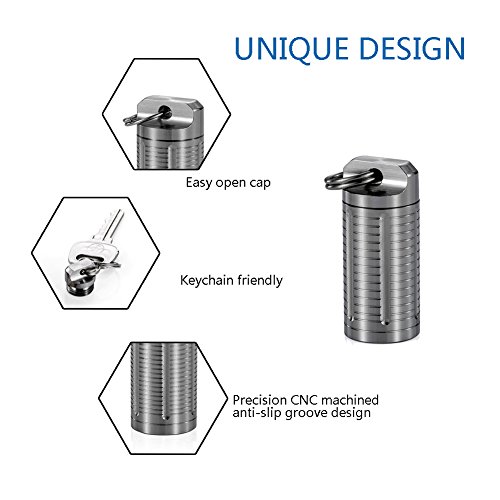 UNIQUE DESIGN

Easy open cap

Keychain friendly

Precision CNC machined anti-slip groove design