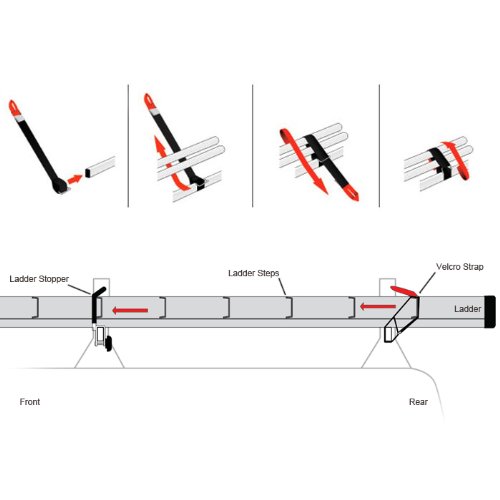 Ladder Stopper

Ladder Steps

Velcro Strap

Ladder

Front

Rear