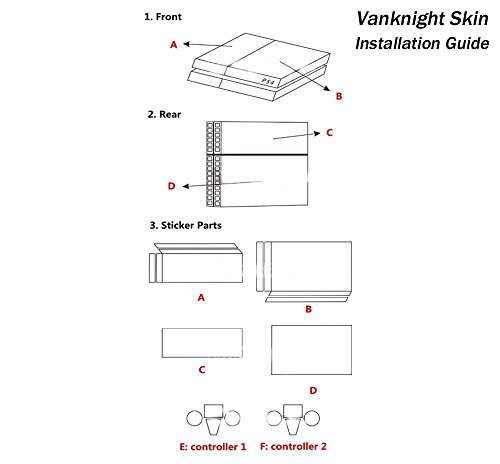 Vanknight Skin
Installation Guide

1. Front

A

PS4

B

2. Rear

C

D

3. Sticker Parts

A

B

C

D

E: controller 1

F: controller 2