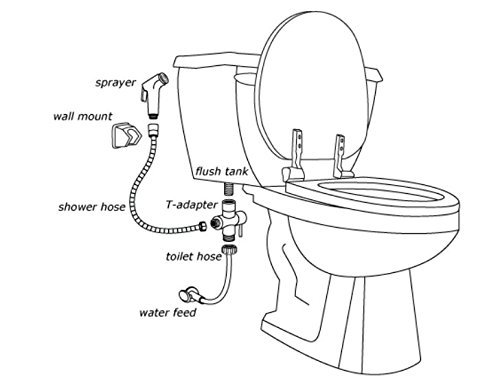 sprayer
wall mount
flush tank
shower hose
T-adapter
toilet hose
water feed