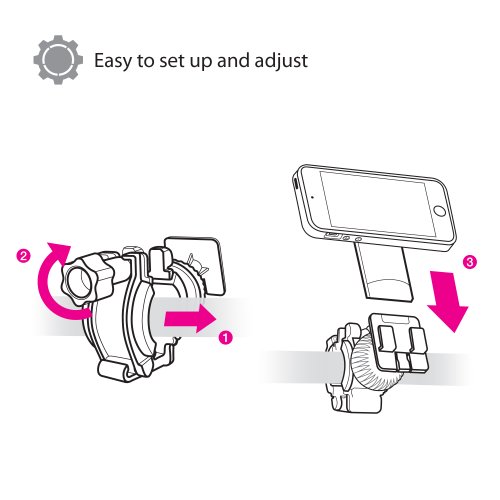 Easy to set up and adjust

2

1

3