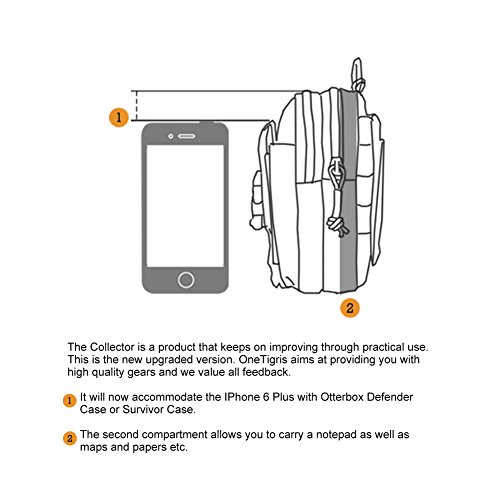 1

2

The Collector is a product that keeps on improving through practical use. This is the new upgraded version. OneTigris aims at providing you with high quality gears and we value all feedback.

1 It will now accommodate the IPhone 6 Plus with Otterbox Defender Case or Survivor Case.

2 The second compartment allows you to carry a notepad as well as maps and papers etc.