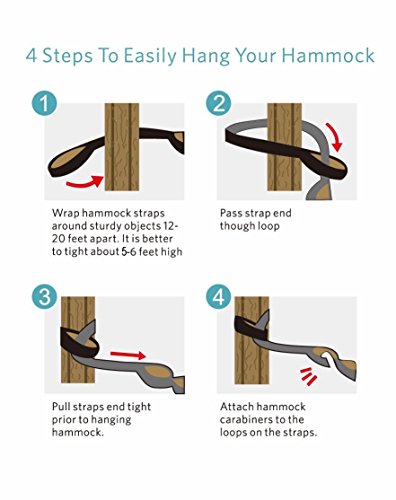 4 Steps To Easily Hang Your Hammock

1

Wrap hammock straps around sturdy objects 12-20 feet apart. It is better to tight about 5-6 feet high

2

Pass strap end though loop

3

Pull straps end tight prior to hanging hammock.

4

Attach hammock carabiners to the loops on the straps.