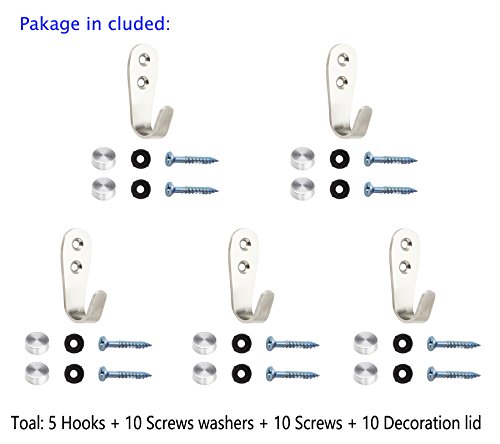 Pakage in cluded:

Toal: 5 Hooks + 10 Screws washers + 10 Screws + 10 Decoration lid