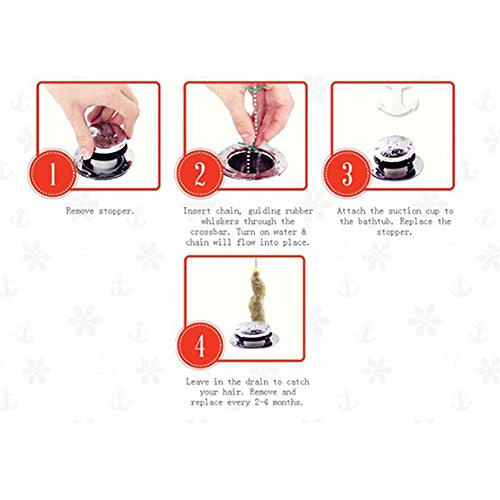 1

Remove stopper.

2

Insert chain, guiding rubber whiskers through the crossbar. Turn on water & chain will flow into place.

3

Attach the suction cup to the bathtub. Replace the stopper.

4

Leave in the drain to catch your hair. Remove and replace every 2-4 months.