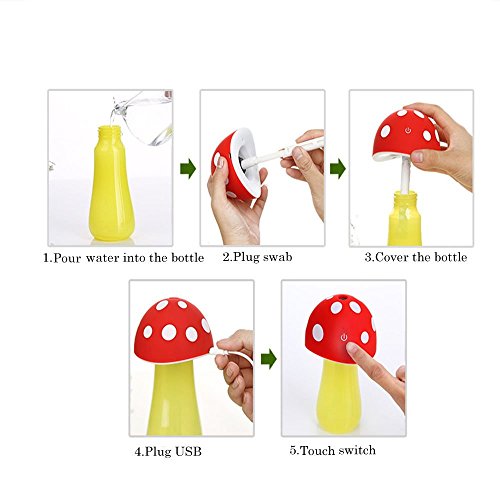 1.Pour water into the bottle

2.Plug swab

3.Cover the bottle

4.Plug USB

5.Touch switch