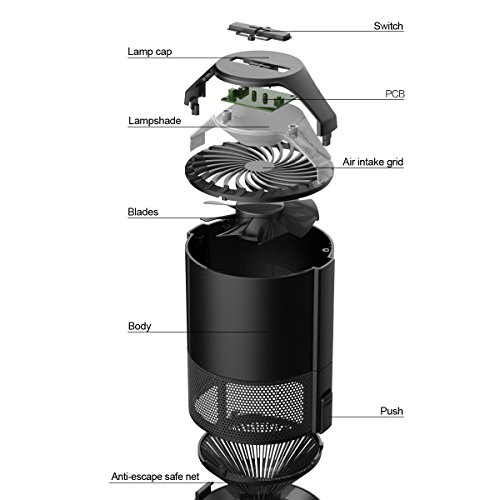 Switch
Lamp cap
PCB
Lampshade
Air intake grid
Blades
Body
Push
Anti-escape safe net