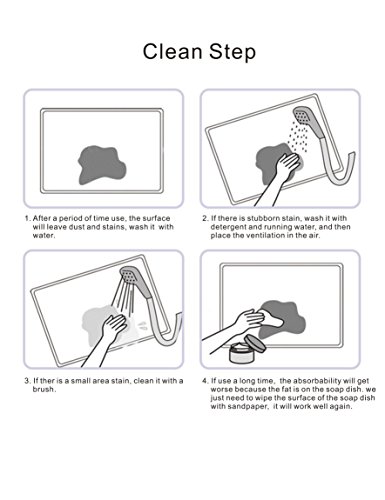 Clean Step

1. After a period of time use, the surface will leave dust and stains, wash it with water.

2. If there is stubborn stain, wash it with detergent and running water, and then place the ventilation in the air.

3. If ther is a small area stain, clean it with a brush.

4. If use a long time, the absorbability will get worse because the fat is on the soap dish. we just need to wipe the surface of the soap dish with sandpaper, it will work well again.