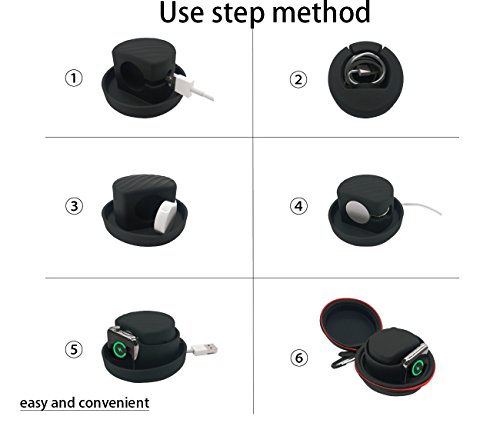 Use step method

①

②

③

④

⑤

⑥

easy and convenient