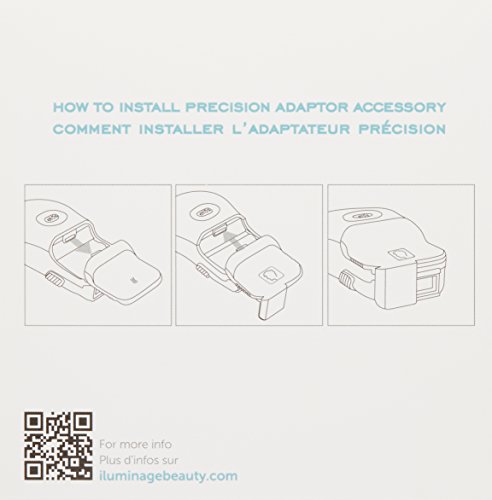 HOW TO INSTALL PRECISION ADAPTOR ACCESSORY
COMMENT INSTALLER L'ADAPTATEUR PRÉCISION

For more info
Plus d'infos sur
iluminagebeauty.com