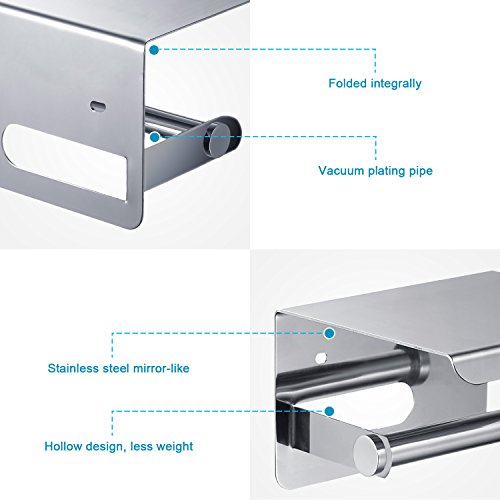 Folded integrally

Vacuum plating pipe

Stainless steel mirror-like

Hollow design, less weight