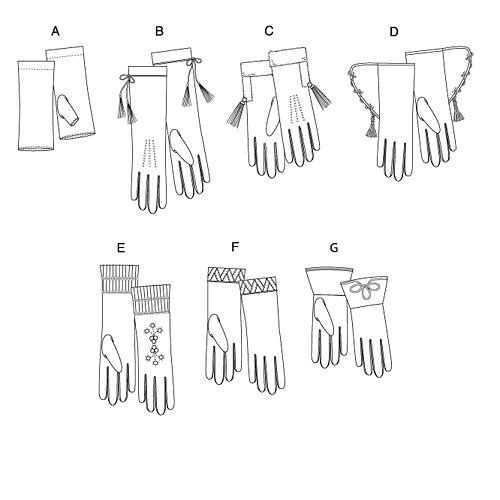 A B C D

E F G