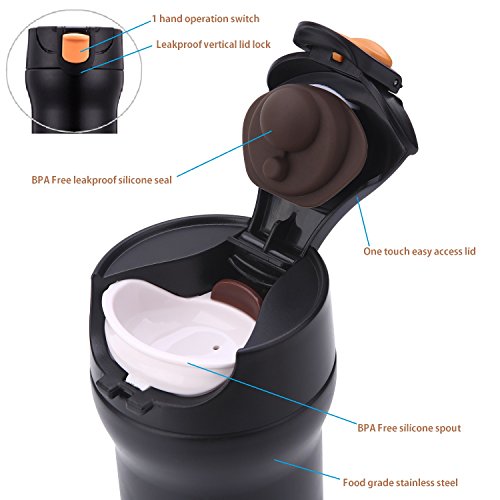 1 hand operation switch

Leakproof vertical lid lock

BPA Free leakproof silicone seal

One touch easy access lid

BPA Free silicone spout

Food grade stainless steel