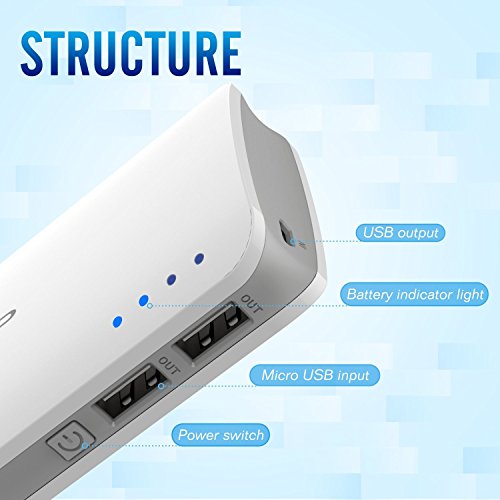 STRUCTURE

USB output

Battery indicator light

OUT

OUT

Micro USB input

Power switch