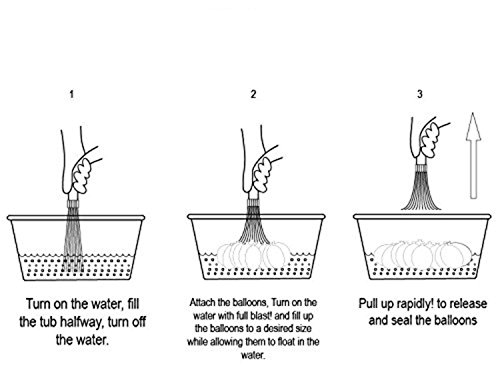 1

Turn on the water, fill the tub halfway, turn off the water.

2

Attach the balloons, Turn on the water with full blast! and fill up the balloons to a desired size while allowing them to float in the water.

3

Pull up rapidly! to release and seal the balloons