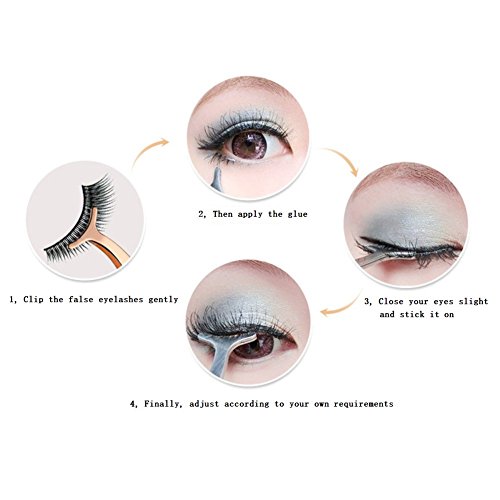 1, Clip the false eyelashes gently

2, Then apply the glue

3, Close your eyes slight and stick it on

4, Finally, adjust according to your own requirements