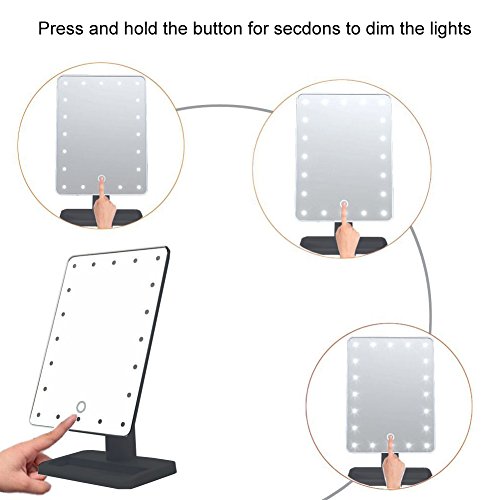 Press and hold the button for secdons to dim the lights