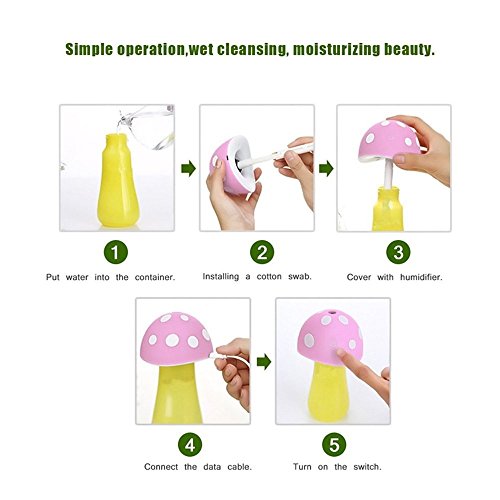 Simple operation,wet cleansing, moisturizing beauty.

1
Put water into the container.

2
Installing a cotton swab.

3
Cover with humidifier.

4
Connect the data cable.

5
Turn on the switch.