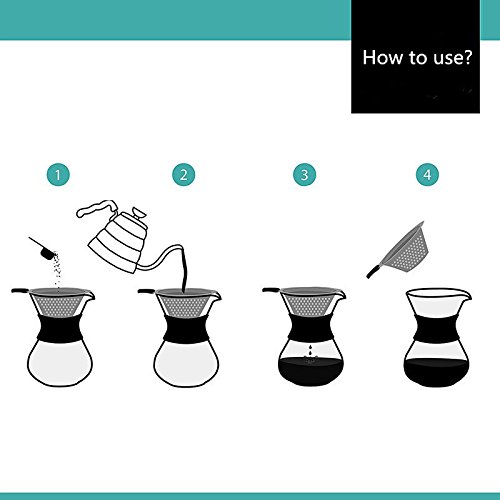 How to use?

1

2

3

4