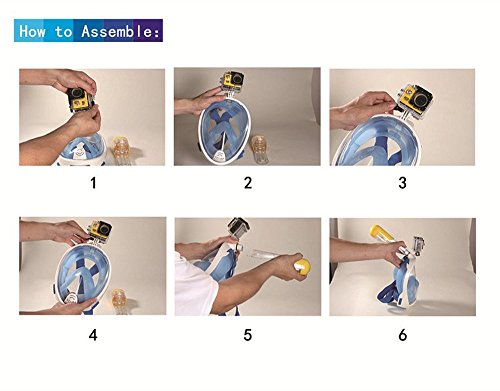 How to Assemble:

1

2

3

4

5

6