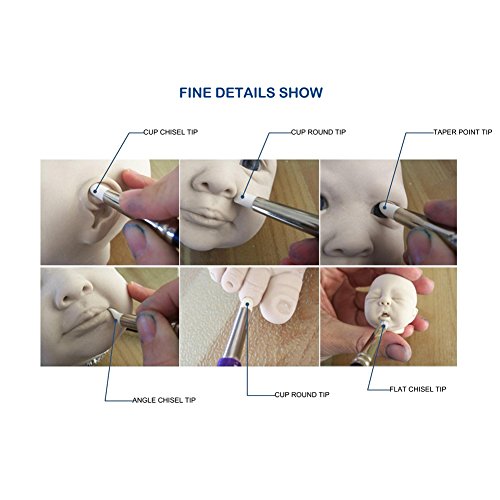 FINE DETAILS SHOW

CUP CHISEL TIP

CUP ROUND TIP

TAPER POINT TIP

ANGLE CHISEL TIP

CUP ROUND TIP

FLAT CHISEL TIP